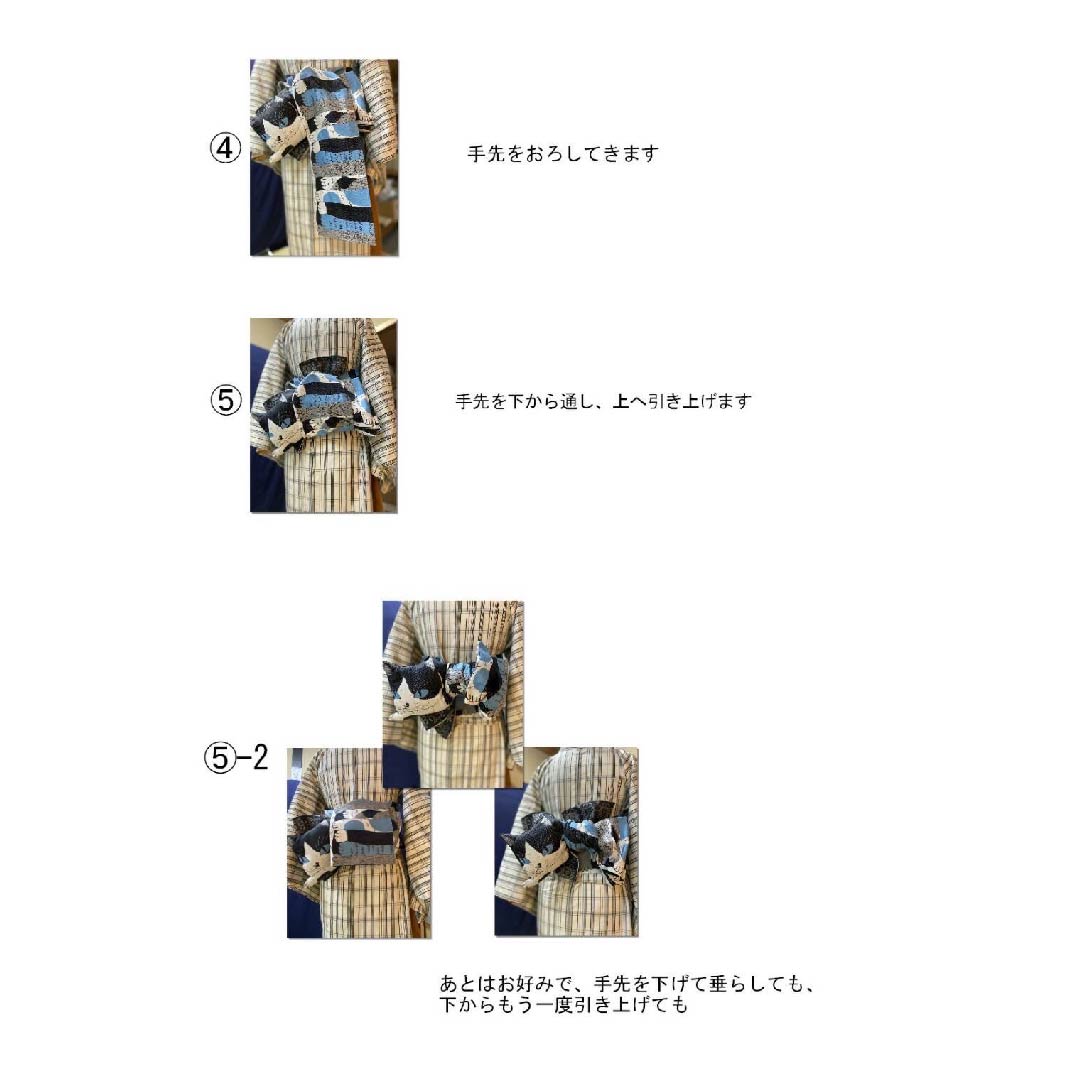 ④

手先をおろしてきます

⑤

手先を下から通し、上へ引き上げます

⑤-2

あとはお好みで、手先を下げて垂らしても、
下からもう一度引き上げても